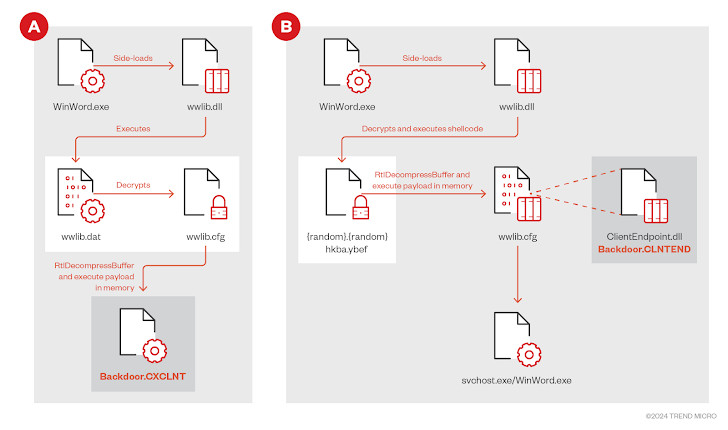 A

WinWord.exe

Side-loads

wwlib.dll

Executes

wwlib.dat

Decrypts

wwlib.cfg

RtlDecompressBuffer and execute payload in memory

Backdoor.CXCLNT

B

WinWord.exe

Side-loads

wwlib.dll

Decrypts and executes shellcode

{random}.{random} hkba.ybef

RtlDecompressBuffer and execute payload in memory

wwlib.cfg

ClientEndpoint.dll
Backdoor.CLNTEND

svchost.exe/WinWord.exe

©2024 TREND MICRO