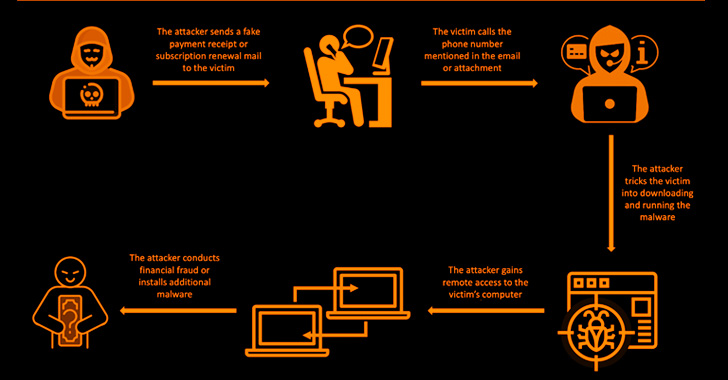 The attacker sends a fake payment receipt or subscription renewal mail to the victim

The victim calls the phone number mentioned in the email or attachment

The attacker tricks the victim into downloading and running the malware

The attacker gains remote access to the victim's computer

The attacker conducts financial fraud or installs additional malware